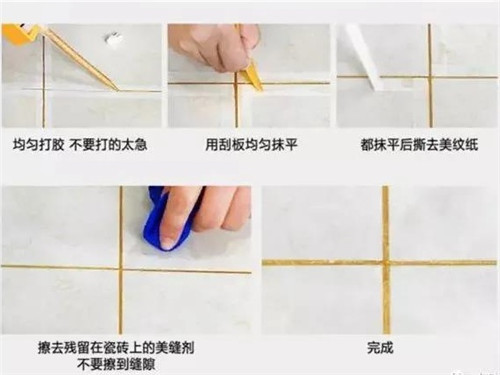 均匀打胶 不要打的太急

用刮板均匀抹平

都抹平后撕去美纹纸

擦去残留在瓷砖上的美缝剂
不要擦到缝隙

完成